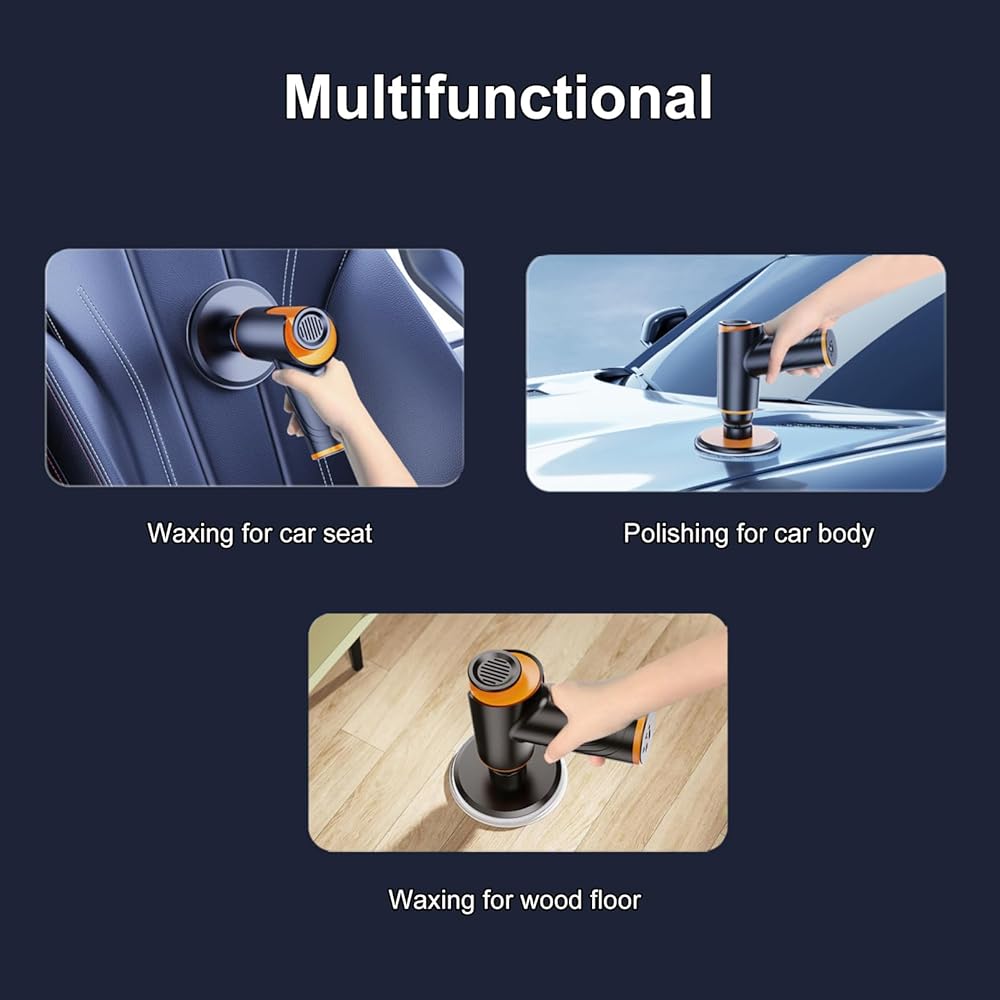 Multifunctional

Waxing for car seat

Polishing for car body

Waxing for wood floor