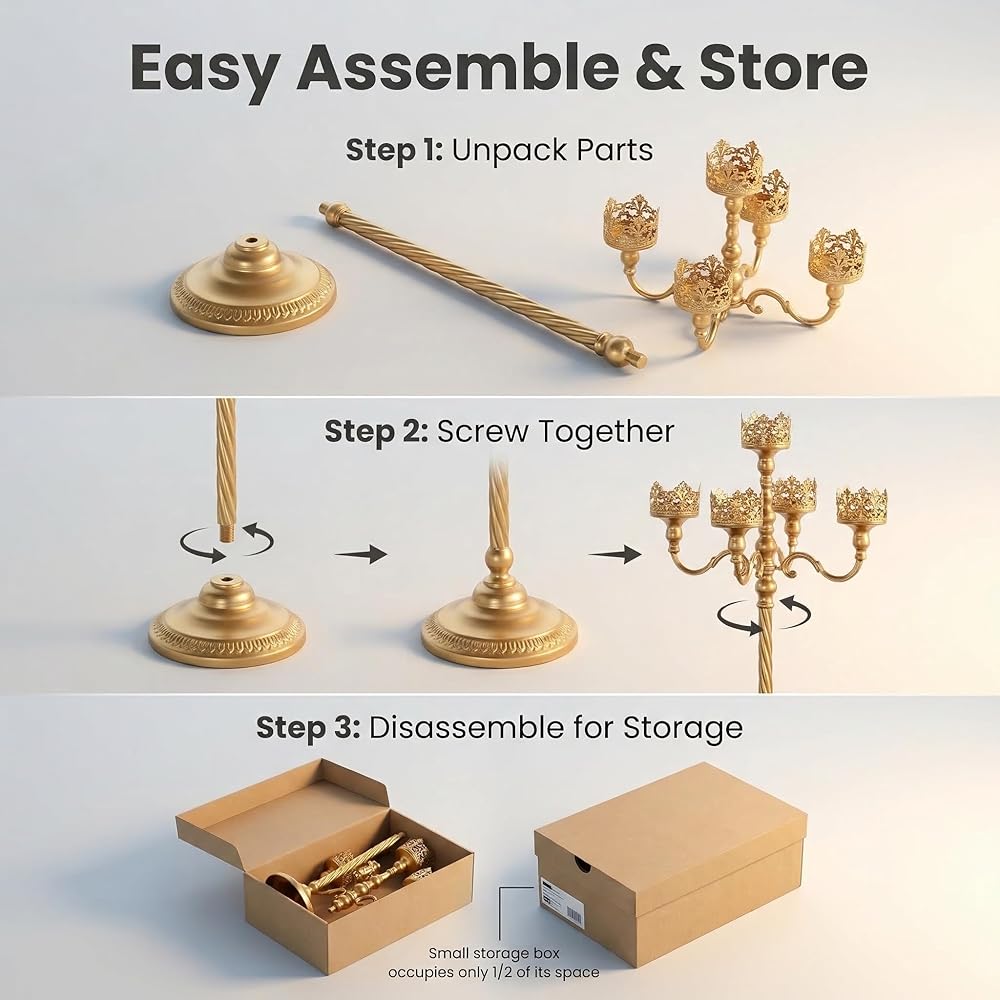 Easy Assemble & Store

Step 1: Unpack Parts

Step 2: Screw Together

Step 3: Disassemble for Storage

Small storage box occupies only 1/2 of its space