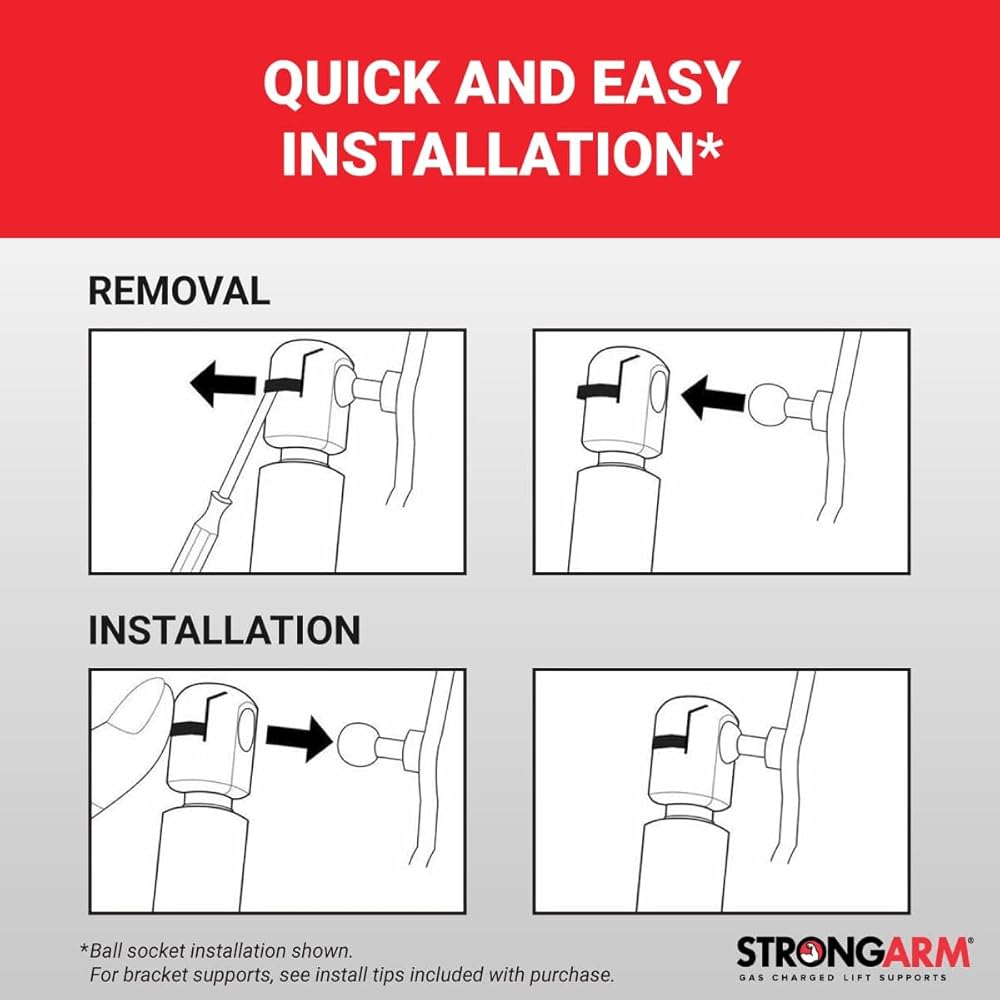 QUICK AND EASY INSTALLATION*

REMOVAL

INSTALLATION

*Ball socket installation shown.
For bracket supports, see install tips included with purchase.

STRONGARM®
GAS CHARGED LIFT SUPPORTS