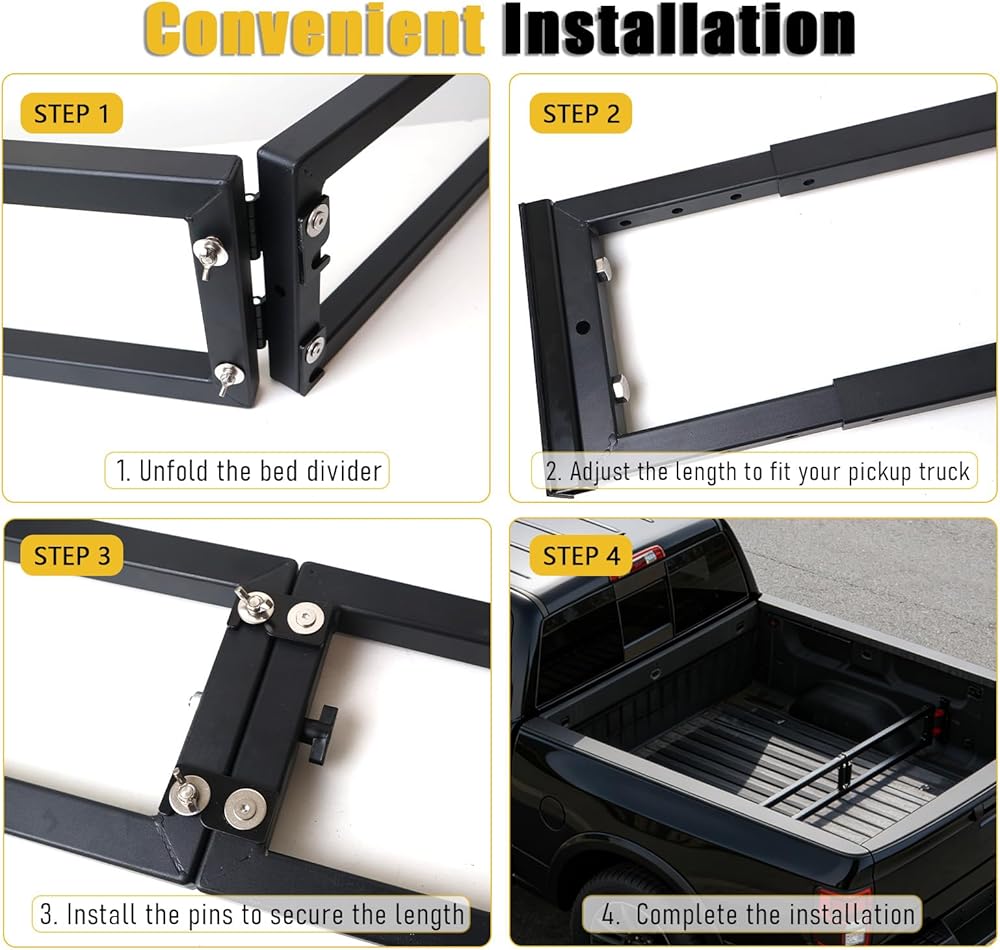 Convenient Installation

STEP 1

1. Unfold the bed divider

STEP 2

2. Adjust the length to fit your pickup truck

STEP 3

3. Install the pins to secure the length

STEP 4

4. Complete the installation