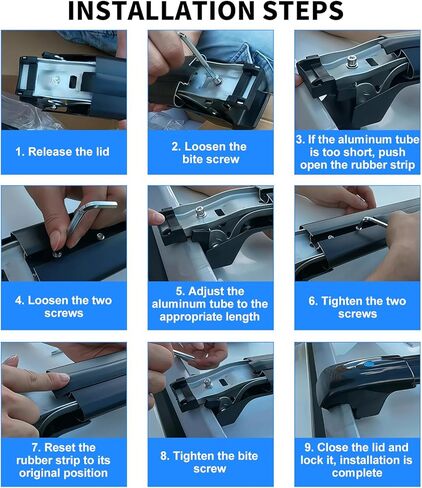 INSTALLATION STEPS

1. Release the lid

2. Loosen the bite screw

3. If the aluminum tube is too short, push open the rubber strip

4. Loosen the two screws

5. Adjust the aluminum tube to the appropriate length

6. Tighten the two screws

7. Reset the rubber strip to its original position

8. Tighten the bite screw

9. Close the lid and lock it, installation is complete