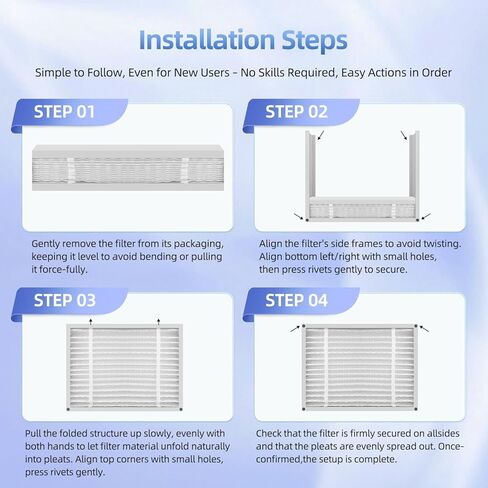 Installation Steps

Simple to Follow, Even for New Users - No Skills Required, Easy Actions in Order

STEP 01

Gently remove the filter from its packaging, keeping it level to avoid bending or pulling it force-fully.

STEP 02

Align the filter's side frames to avoid twisting. Align bottom left/right with small holes, then press rivets gently to secure.

STEP 03

Pull the folded structure up slowly, evenly with both hands to let filter material unfold naturally into pleats. Align top corners with small holes, press rivets gently.

STEP 04

Check that the filter is firmly secured on allsides and that the pleats are evenly spread out. Once-confirmed,the setup is complete.