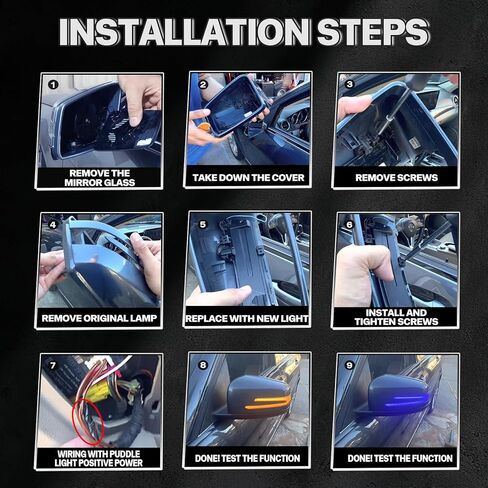 INSTALLATION STEPS

1
REMOVE THE MIRROR GLASS

2
TAKE DOWN THE COVER

3
REMOVE SCREWS

4
REMOVE ORIGINAL LAMP

5
REPLACE WITH NEW LIGHT

6
INSTALL AND TIGHTEN SCREWS

7
WIRING WITH PUDDLE LIGHT POSITIVE POWER

8
DONE! TEST THE FUNCTION

9
DONE! TEST THE FUNCTION