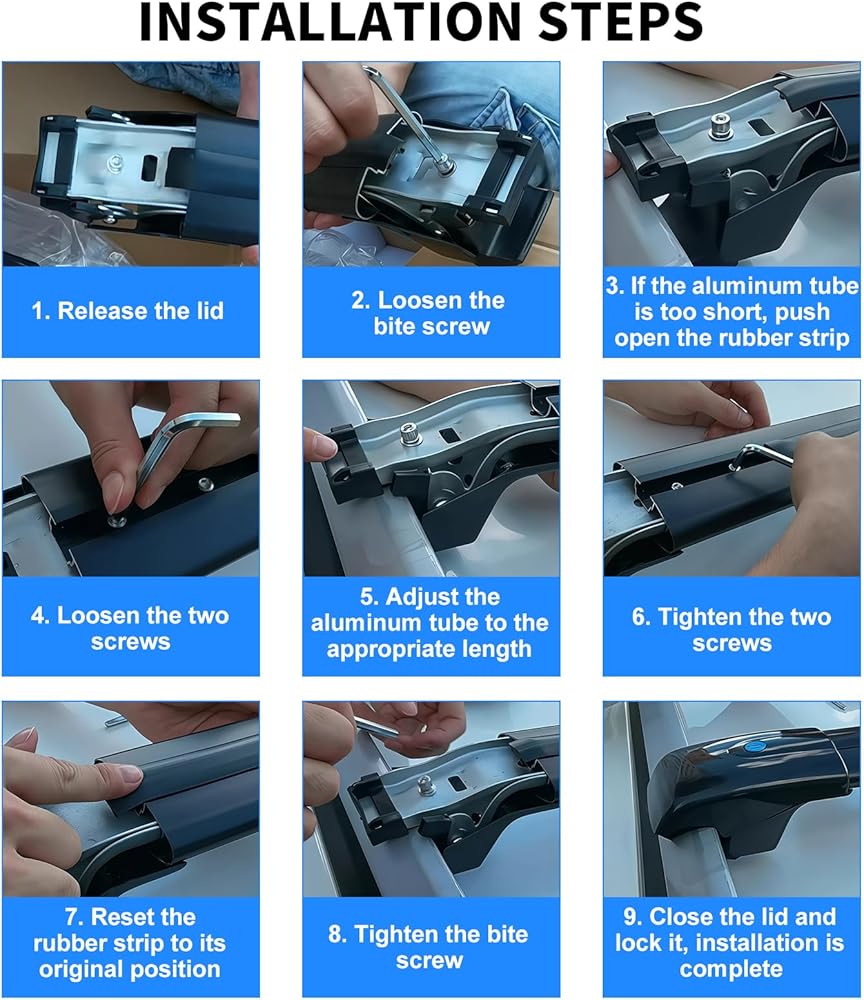 INSTALLATION STEPS

1. Release the lid

2. Loosen the bite screw

3. If the aluminum tube is too short, push open the rubber strip

4. Loosen the two screws

5. Adjust the aluminum tube to the appropriate length

6. Tighten the two screws

7. Reset the rubber strip to its original position

8. Tighten the bite screw

9. Close the lid and lock it, installation is complete