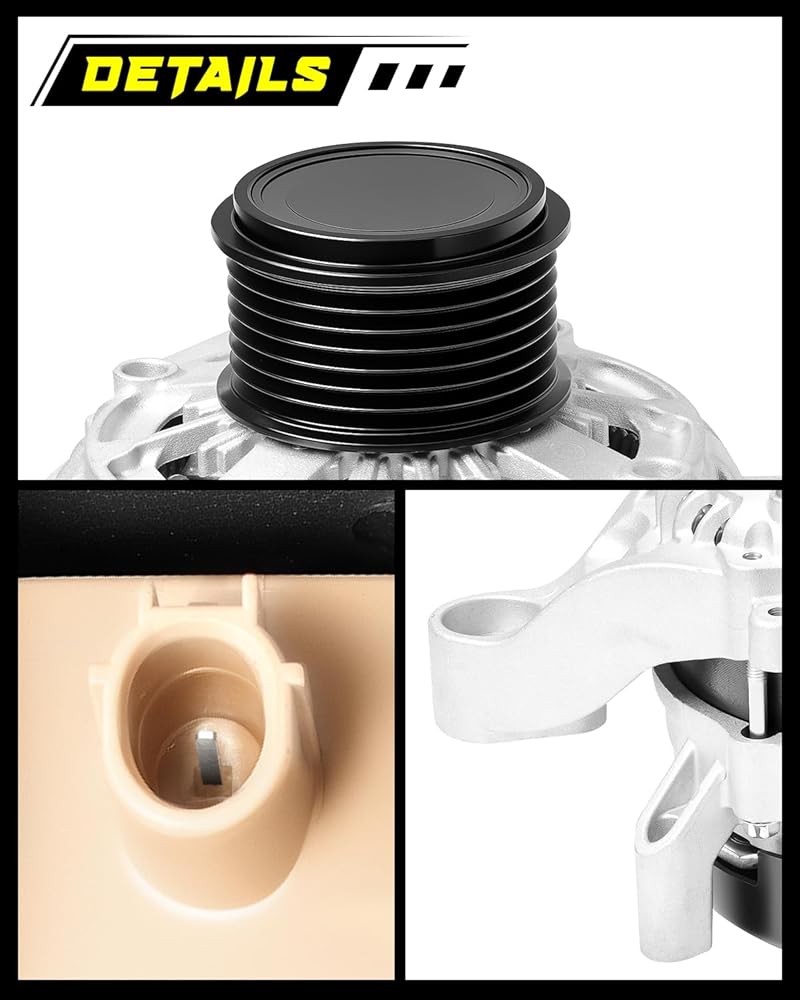 DETAILS