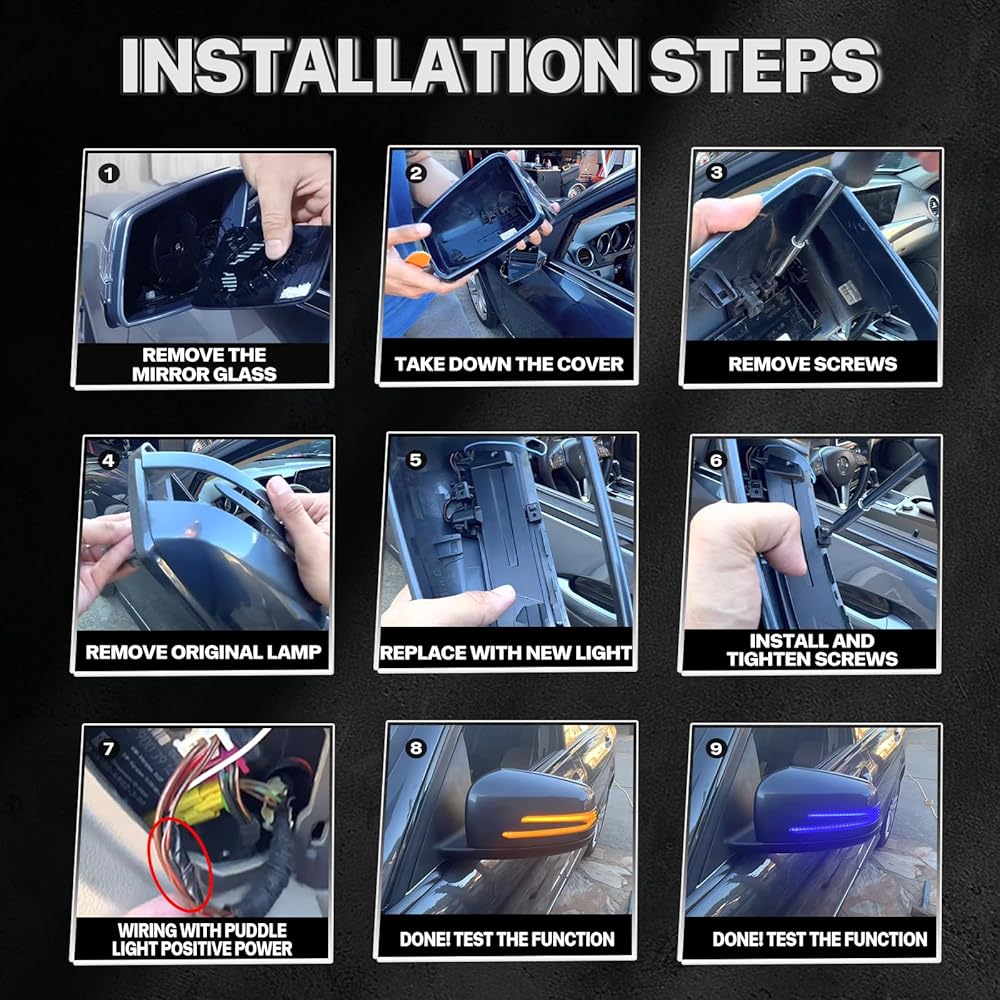 INSTALLATION STEPS

1
REMOVE THE MIRROR GLASS

2
TAKE DOWN THE COVER

3
REMOVE SCREWS

4
REMOVE ORIGINAL LAMP

5
REPLACE WITH NEW LIGHT

6
INSTALL AND TIGHTEN SCREWS

7
WIRING WITH PUDDLE LIGHT POSITIVE POWER

8
DONE! TEST THE FUNCTION

9
DONE! TEST THE FUNCTION