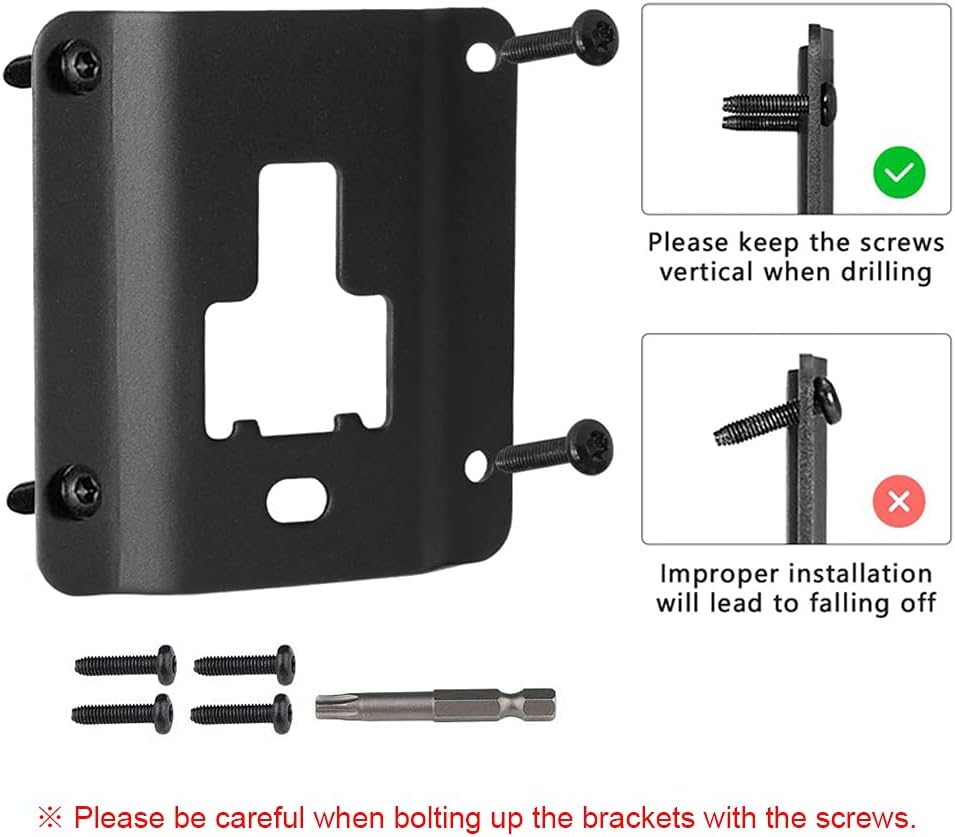 Please keep the screws vertical when drilling

Improper installation will lead to falling off

※ Please be careful when bolting up the brackets with the screws.