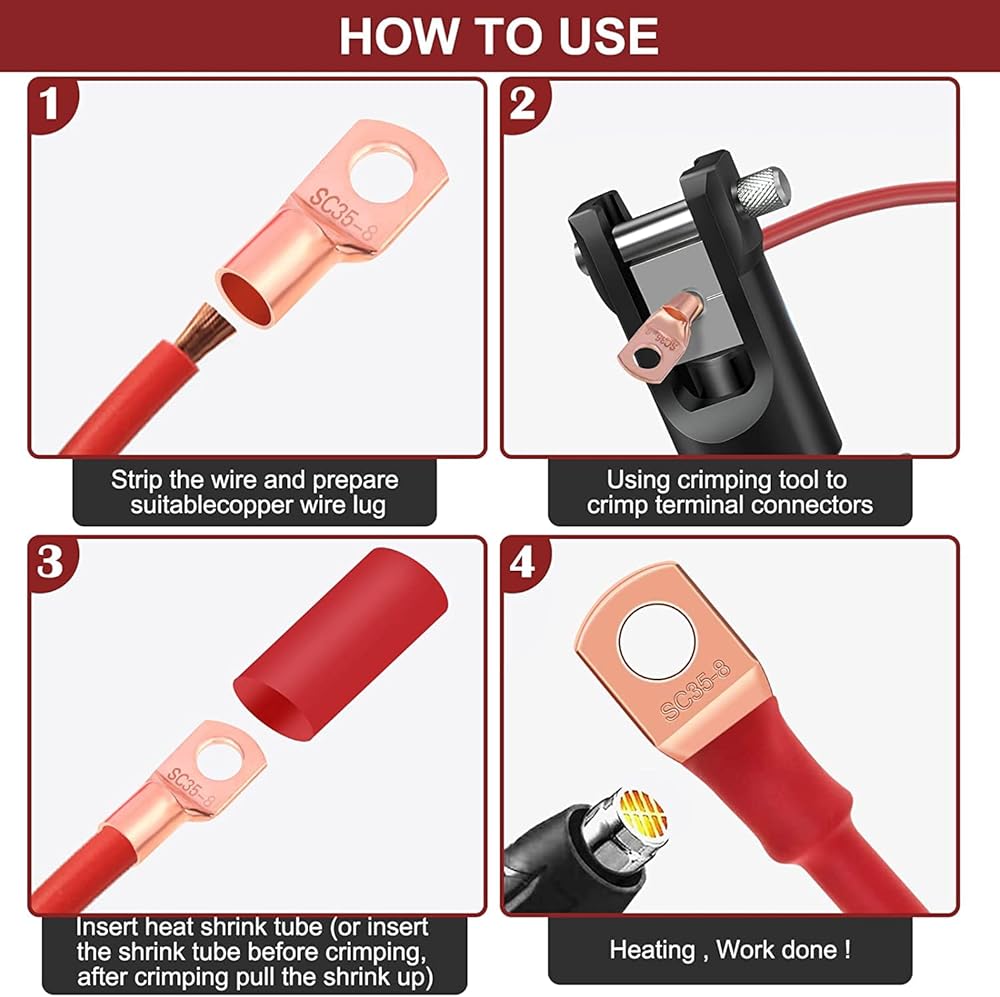 HOW TO USE

1

SC35-8

Strip the wire and prepare suitablecopper wire lug

2

SC35-8

Using crimping tool to crimp terminal connectors

3

SC35-8

Insert heat shrink tube (or insert the shrink tube before crimping, after crimping pull the shrink up)

4

SC35-8

Heating , Work done !