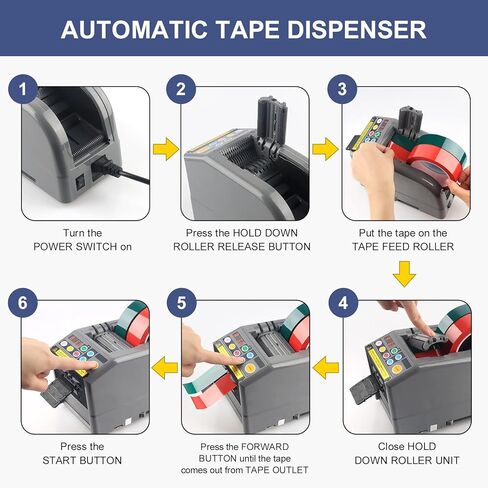 AUTOMATIC TAPE DISPENSER

1
Turn the POWER SWITCH on

2
Press the HOLD DOWN ROLLER RELEASE BUTTON

3
Put the tape on the TAPE FEED ROLLER

4
Close HOLD DOWN ROLLER UNIT

5
Press the FORWARD BUTTON until the tape comes out from TAPE OUTLET

6
Press the START BUTTON