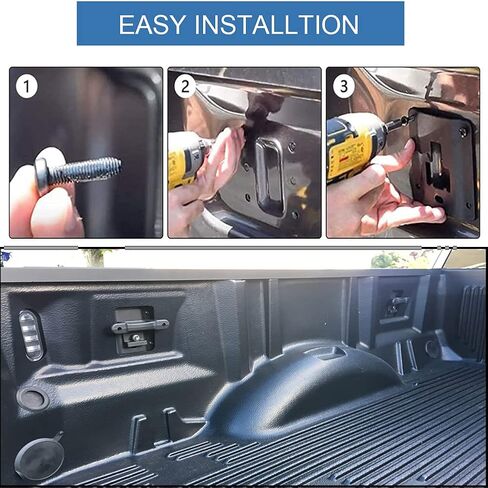 EASY INSTALLTION

1

2

3