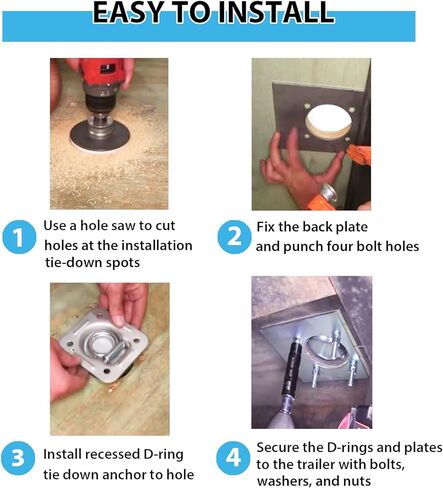 EASY TO INSTALL

1 Use a hole saw to cut holes at the installation tie-down spots

2 Fix the back plate and punch four bolt holes

3 Install recessed D-ring tie down anchor to hole

4 Secure the D-rings and plates to the trailer with bolts, washers, and nuts