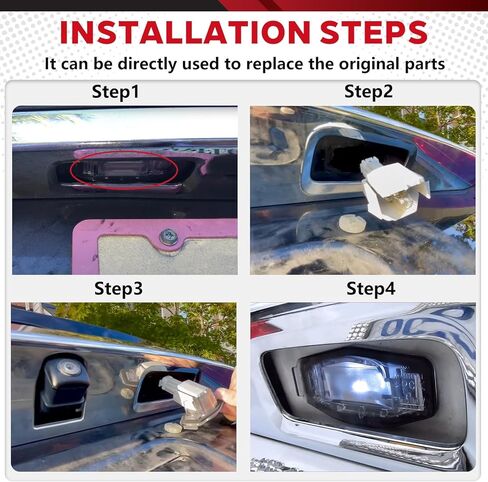 INSTALLATION STEPS

It can be directly used to replace the original parts

Step1

Step2

Step3

Step4