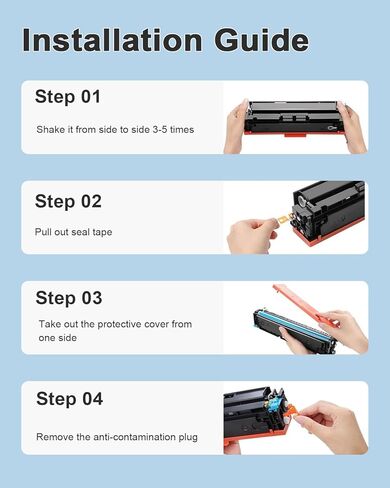 Installation Guide

Step 01

Shake it from side to side 3-5 times

Step 02

Pull out seal tape

Step 03

Take out the protective cover from one side

Step 04

Remove the anti-contamination plug