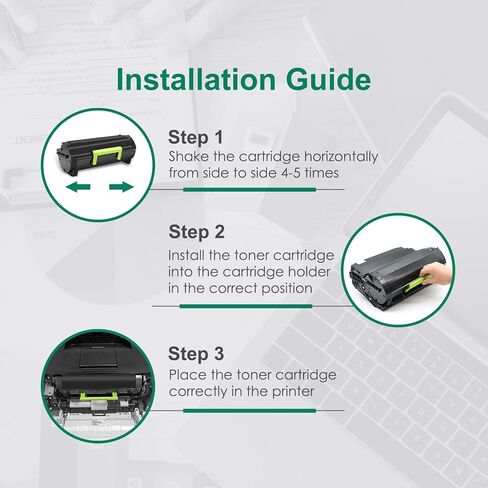 Installation Guide

Step 1
Shake the cartridge horizontally from side to side 4-5 times

Step 2
Install the toner cartridge into the cartridge holder in the correct position

Step 3
Place the toner cartridge correctly in the printer