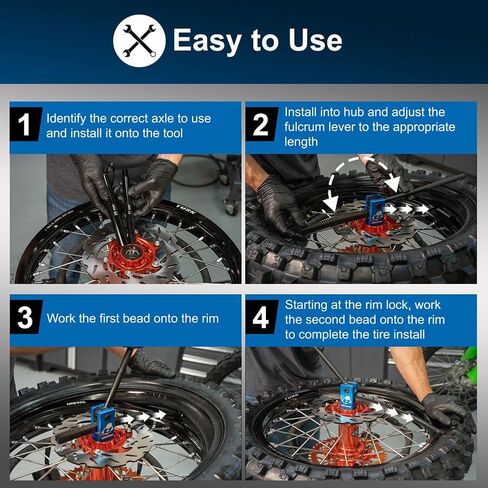 Easy to Use

1 Identify the correct axle to use and install it onto the tool

2 Install into hub and adjust the fulcrum lever to the appropriate length

3 Work the first bead onto the rim

4 Starting at the rim lock, work the second bead onto the rim to complete the tire install