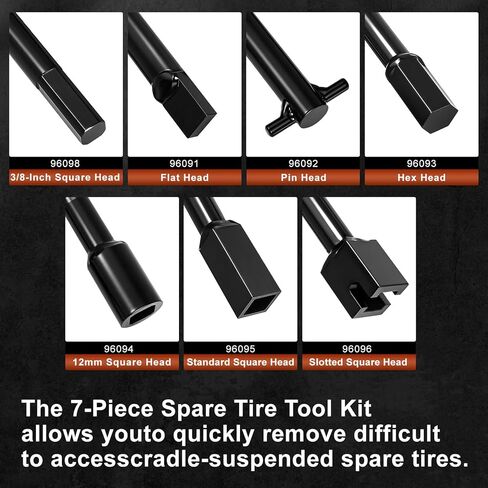 96098
3/8-Inch Square Head

96091
Flat Head

96092
Pin Head

96093
Hex Head

96094
12mm Square Head

96095
Standard Square Head

96096
Slotted Square Head

The 7-Piece Spare Tire Tool Kit allows youto quickly remove difficult to accesscradle-suspended spare tires.