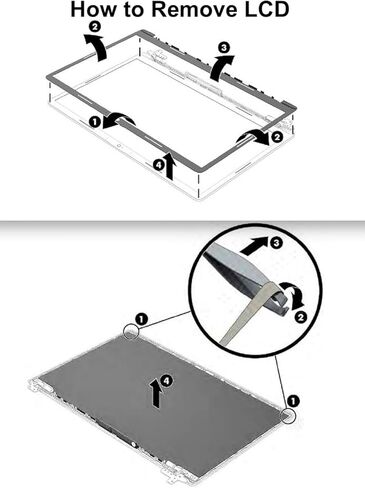 How to Remove LCD

2

3

1

2

4

3

2

1

4

1