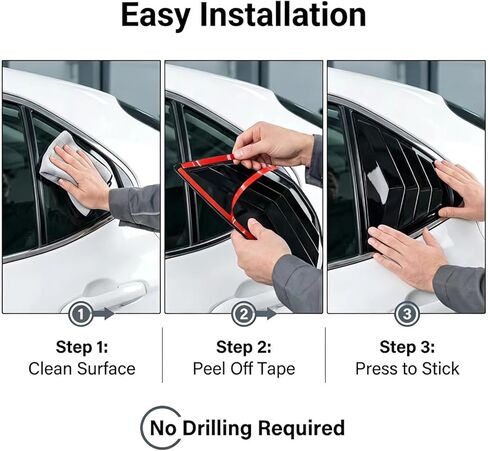 Easy Installation

1

2

3

Step 1:
Clean Surface

Step 2:
Peel Off Tape

Step 3:
Press to Stick

No Drilling Required