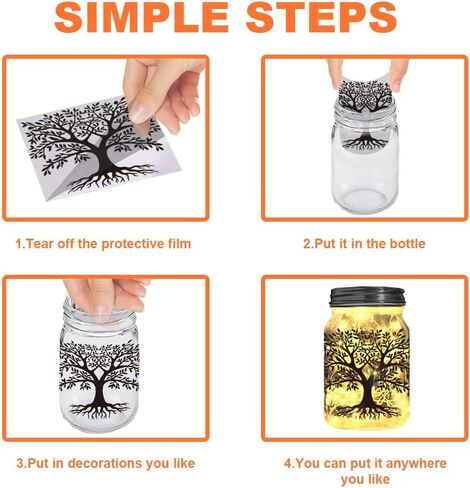 SIMPLE STEPS

1.Tear off the protective film

2.Put it in the bottle

3.Put in decorations you like

4.You can put it anywhere you like