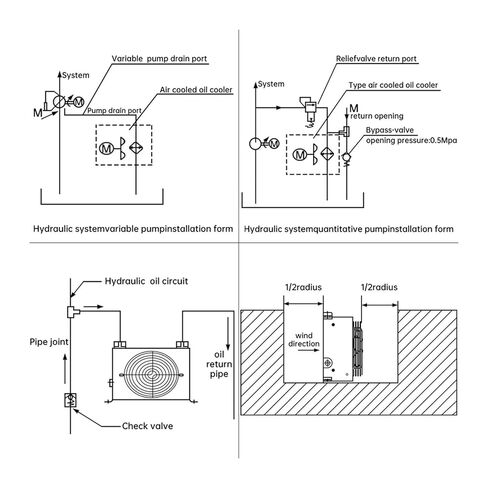 Variable pump drain port
System
Air cooled oil cooler
M
M
Pump drain port
M

Hydraulic systemvariable pumpinstallation form

Reliefvalve return port
System
Type air cooled oil cooler
M
return opening
Bypass-valve
opening pressure:0.5Mpa
M
M

Hydraulic systemquantitative pumpinstallation form

Hydraulic oil circuit
Pipe joint
oil return pipe
Check valve

1/2radius
1/2radius
wind direction