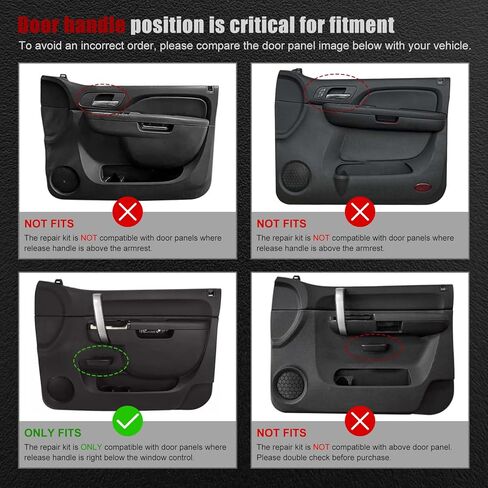 Door handle position is critical for fitment
To avoid an incorrect order, please compare the door panel image below with your vehicle.

NOT FITS
The repair kit is NOT compatible with door panels where release handle is above the armrest.

NOT FITS
The repair kit is NOT compatible with door panels where release handle is above the armrest.

ONLY FITS
The repair kit is ONLY compatible with door panels where release handle is right below the window control.

NOT FITS
The repair kit is NOT compatible with above door panel. Please double check before purchase.