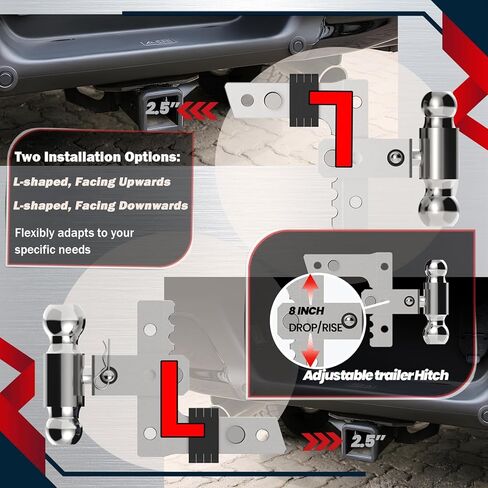 2.5"

Two Installation Options:

L-shaped, Facing Upwards

L-shaped, Facing Downwards

Flexibly adapts to your specific needs

8 INCH DROP/RISE

Adjustable trailer Hitch

2.5"