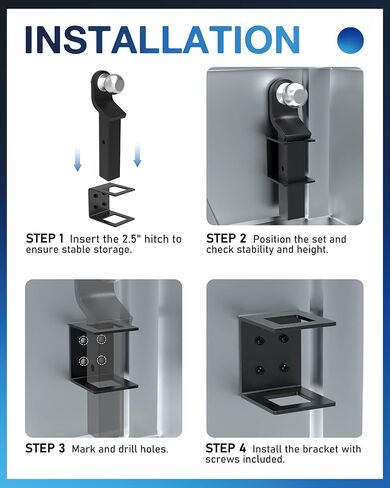 INSTALLATION

STEP 1 Insert the 2.5" hitch to ensure stable storage.

STEP 2 Position the set and check stability and height.

STEP 3 Mark and drill holes.

STEP 4 Install the bracket with screws included.