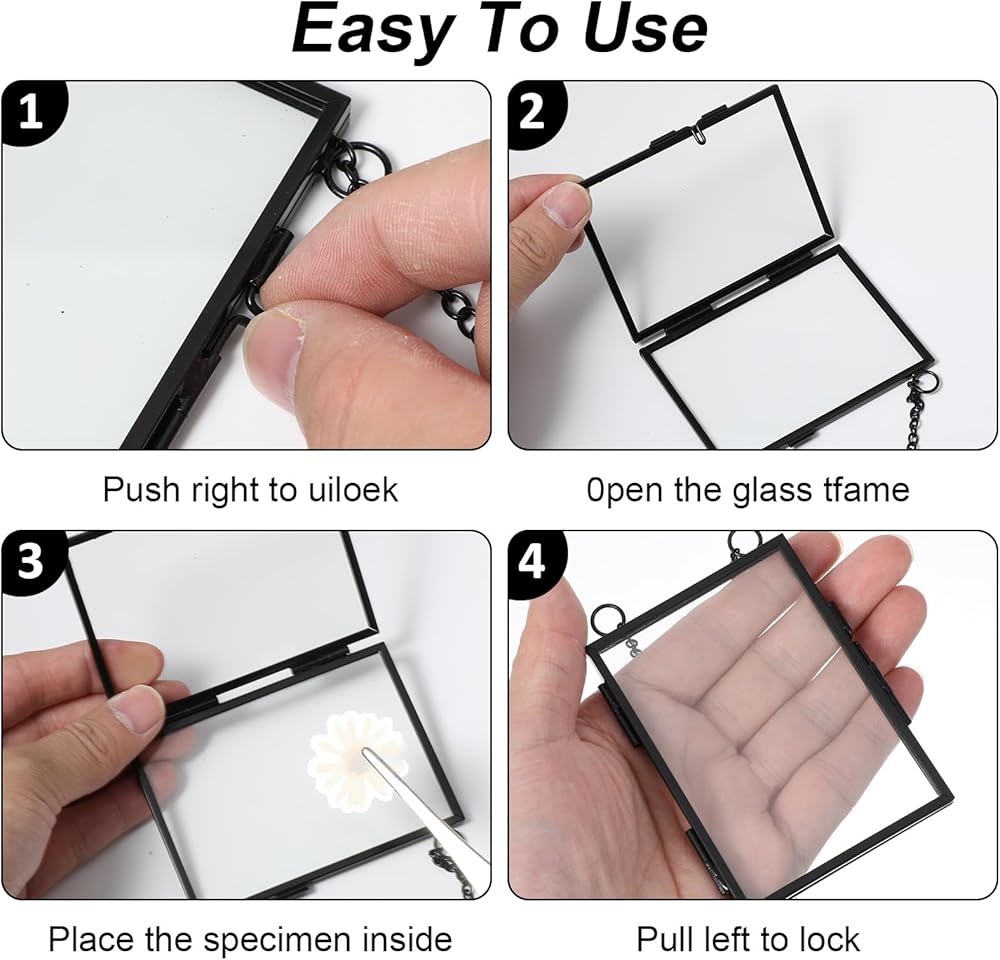 Easy To Use

1

Push right to uiloek

2

0pen the glass tfame

3

Place the specimen inside

4

Pull left to lock