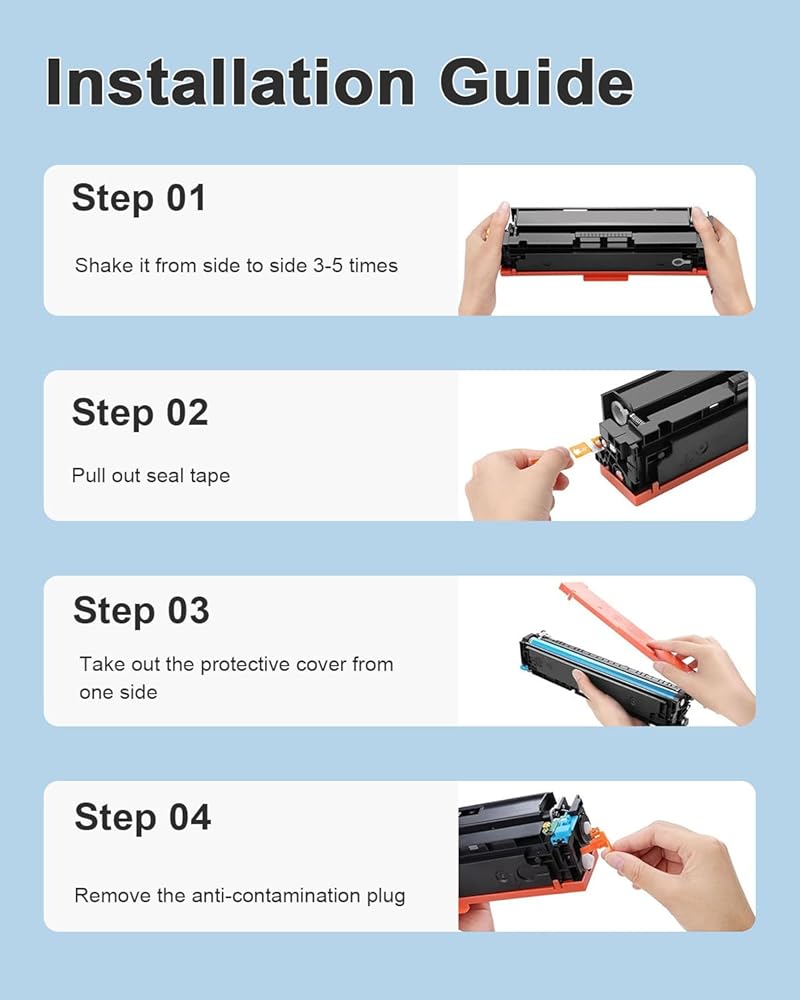 Installation Guide

Step 01

Shake it from side to side 3-5 times

Step 02

Pull out seal tape

Step 03

Take out the protective cover from one side

Step 04

Remove the anti-contamination plug