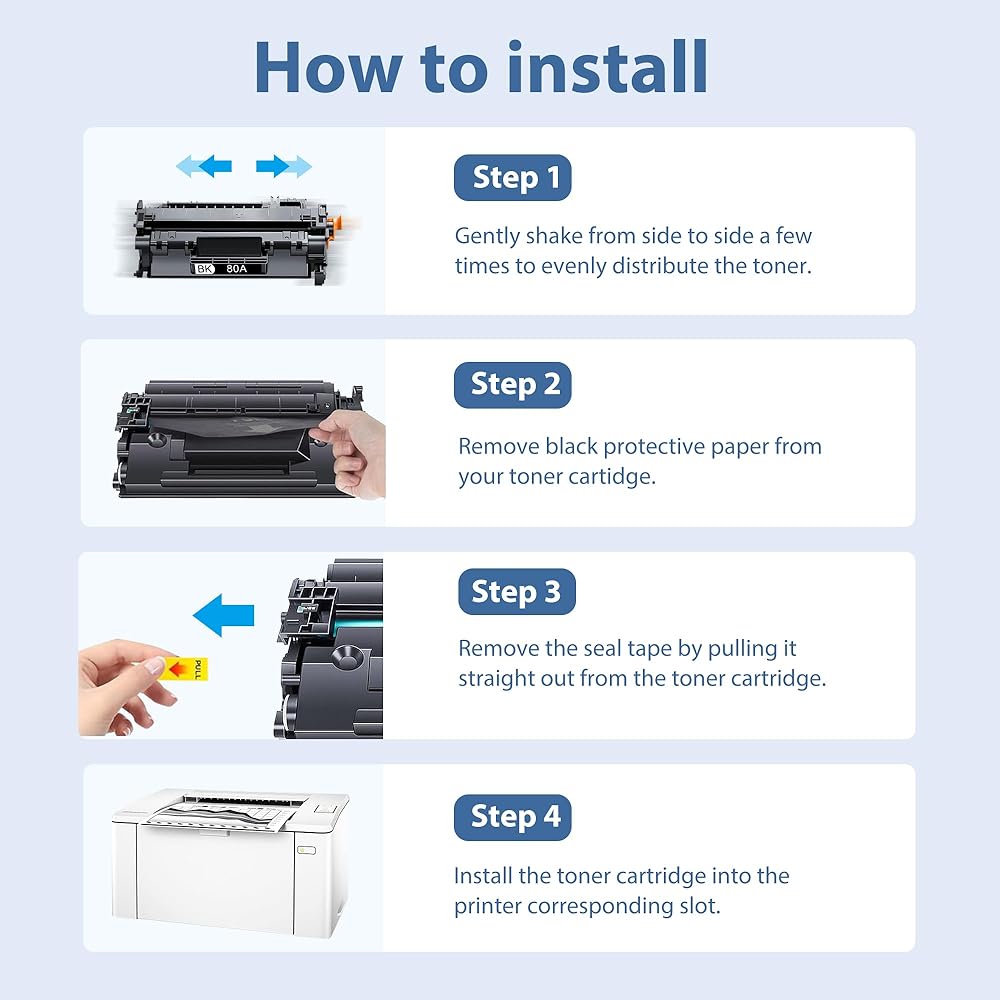 How to install

BK 80A

Step 1

Gently shake from side to side a few times to evenly distribute the toner.

Step 2

Remove black protective paper from your toner cartidge.

PULL

Step 3

Remove the seal tape by pulling it straight out from the toner cartridge.

Step 4

Install the toner cartridge into the printer corresponding slot.