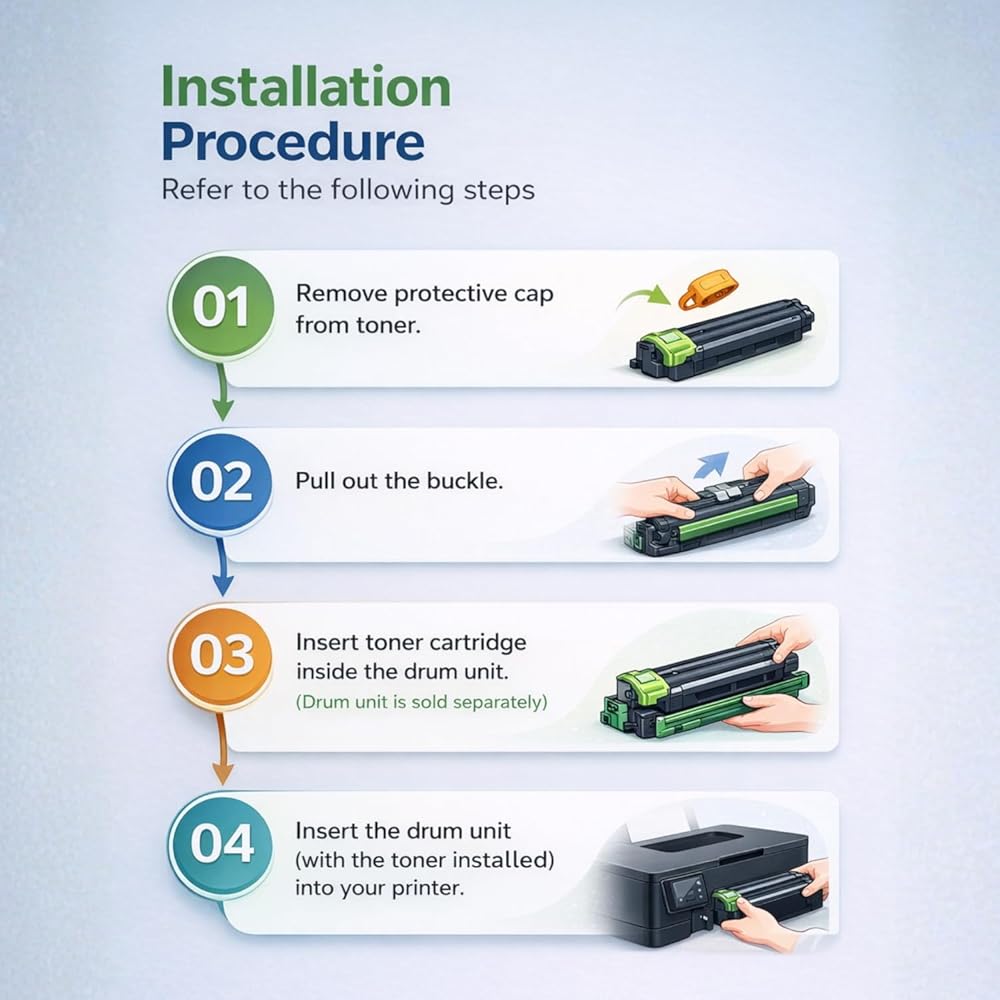 Installation Procedure
Refer to the following steps

01
Remove protective cap from toner.

02
Pull out the buckle.

03
Insert toner cartridge inside the drum unit.
(Drum unit is sold separately)

04
Insert the drum unit (with the toner installed) into your printer.