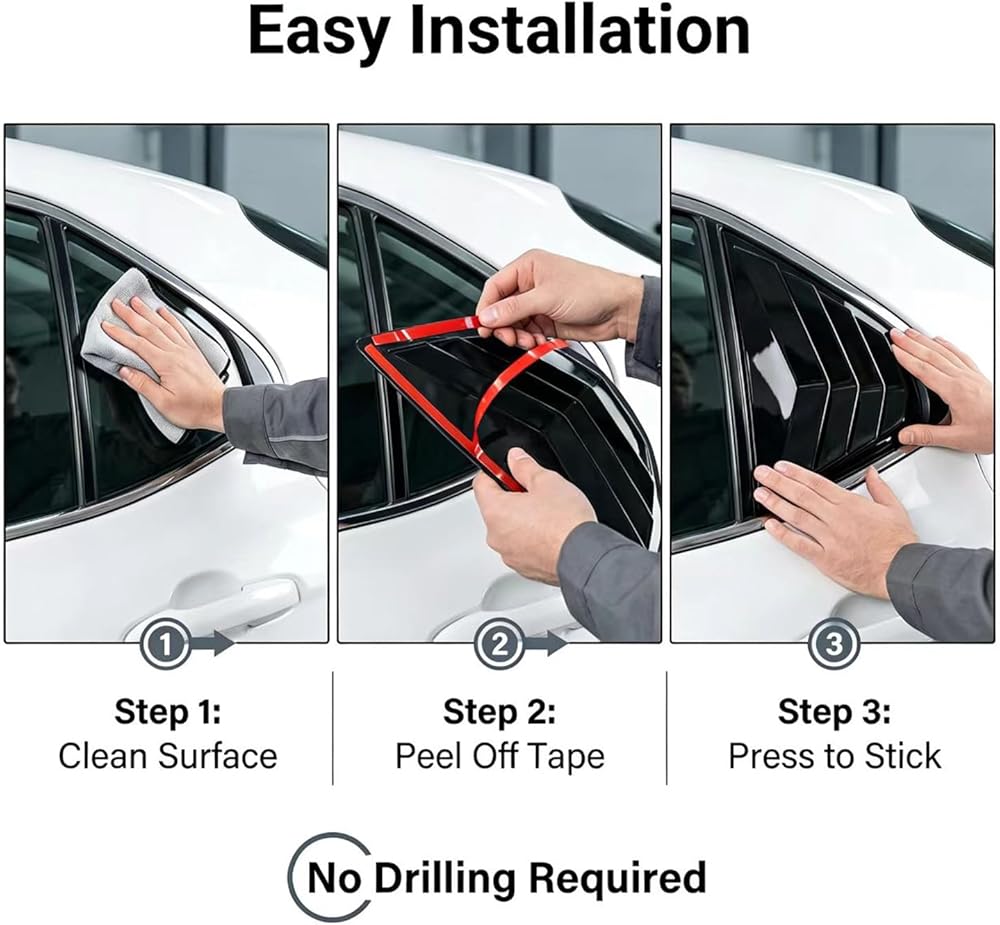 Easy Installation

1

2

3

Step 1:
Clean Surface

Step 2:
Peel Off Tape

Step 3:
Press to Stick

No Drilling Required