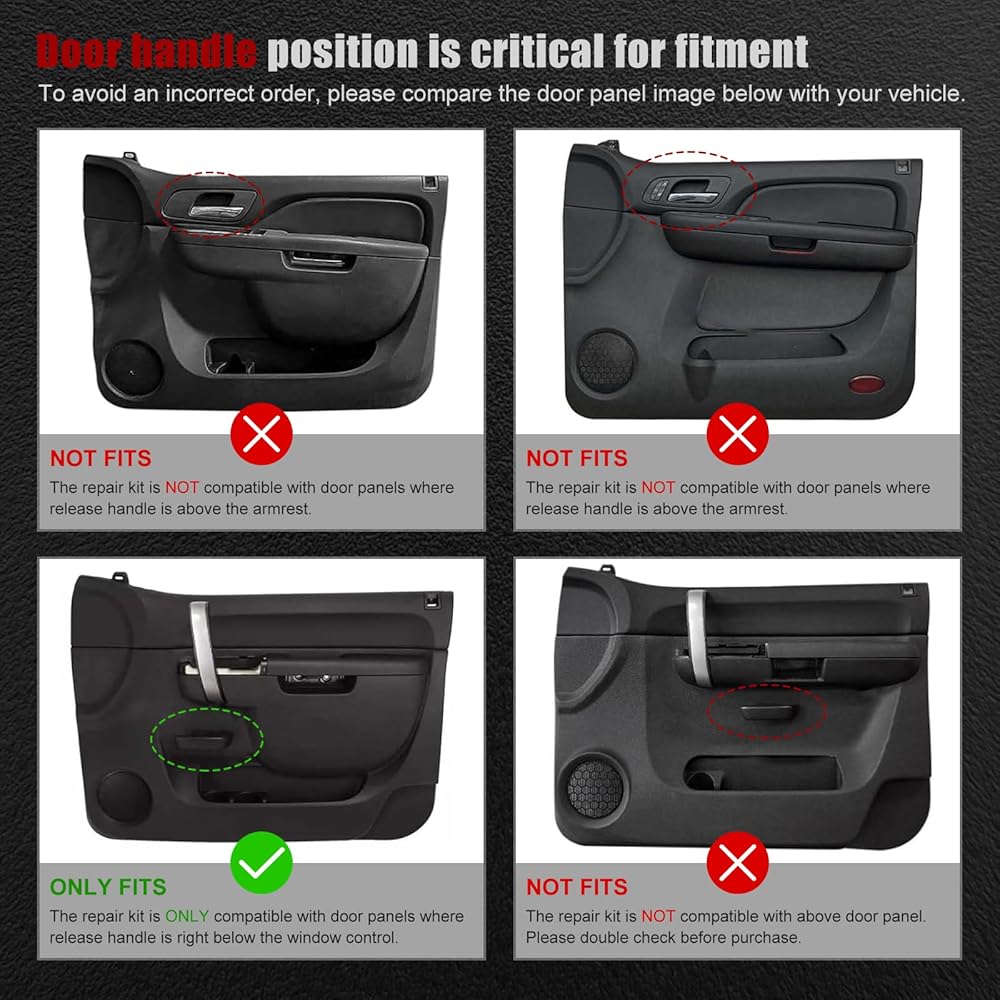 Door handle position is critical for fitment
To avoid an incorrect order, please compare the door panel image below with your vehicle.

NOT FITS
The repair kit is NOT compatible with door panels where release handle is above the armrest.

NOT FITS
The repair kit is NOT compatible with door panels where release handle is above the armrest.

ONLY FITS
The repair kit is ONLY compatible with door panels where release handle is right below the window control.

NOT FITS
The repair kit is NOT compatible with above door panel. Please double check before purchase.