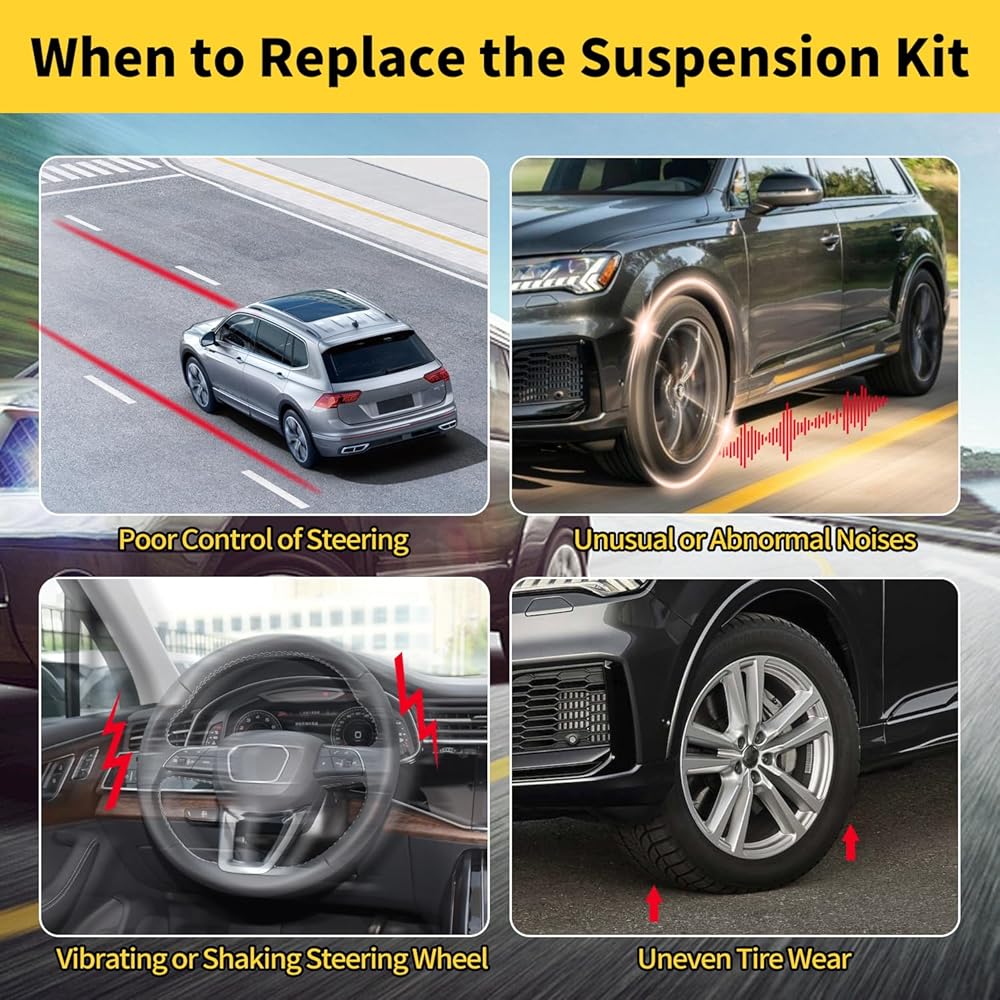 When to Replace the Suspension Kit

Poor Control of Steering

Unusual or Abnormal Noises

Vibrating or Shaking Steering Wheel

Uneven Tire Wear