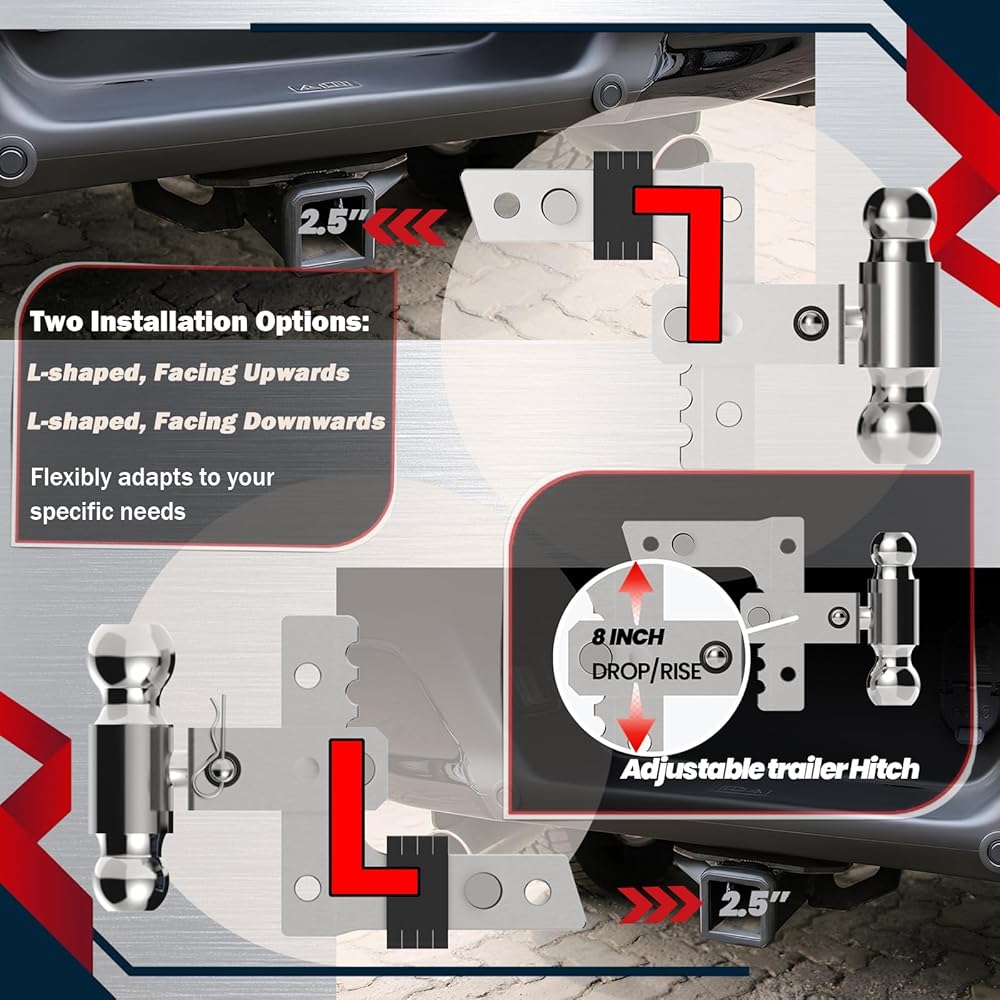 2.5"

Two Installation Options:

L-shaped, Facing Upwards

L-shaped, Facing Downwards

Flexibly adapts to your specific needs

8 INCH DROP/RISE

Adjustable trailer Hitch

2.5"