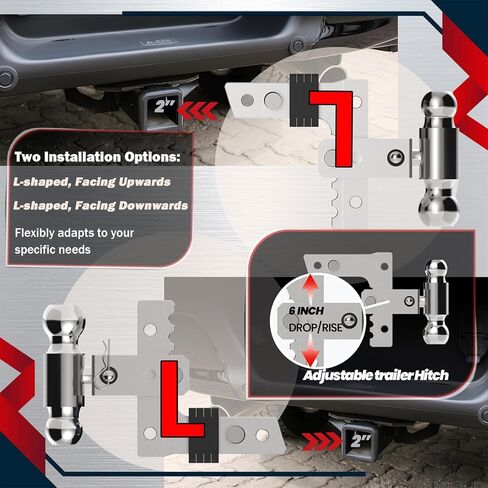 2"

Two Installation Options:

L-shaped, Facing Upwards

L-shaped, Facing Downwards

Flexibly adapts to your specific needs

6 INCH
DROP/RISE

Adjustable trailer Hitch

2"