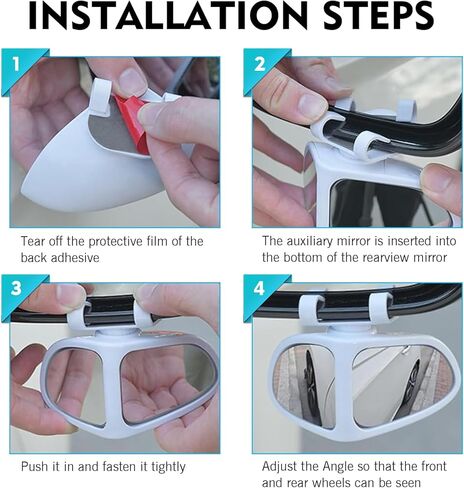 INSTALLATION STEPS

1

Tear off the protective film of the back adhesive

2

The auxiliary mirror is inserted into the bottom of the rearview mirror

3

Push it in and fasten it tightly

4

Adjust the Angle so that the front and rear wheels can be seen