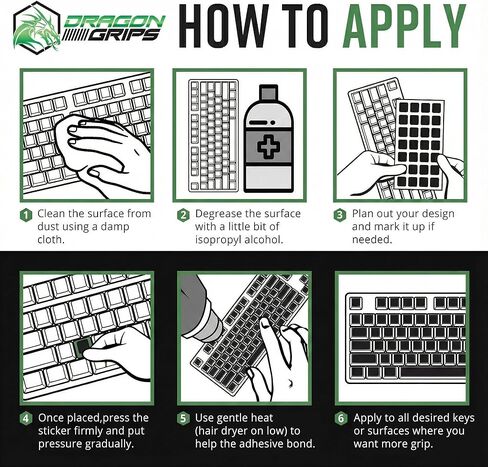 DRAGON GRIPS

HOW TO APPLY

1 Clean the surface from dust using a damp cloth.

2 Degrease the surface with a little bit of isopropyl alcohol.

3 Plan out your design and mark it up if needed.

4 Once placed,press the sticker firmly and put pressure gradually.

5 Use gentle heat (hair dryer on low) to help the adhesive bond.

6 Apply to all desired keys or surfaces where you want more grip.