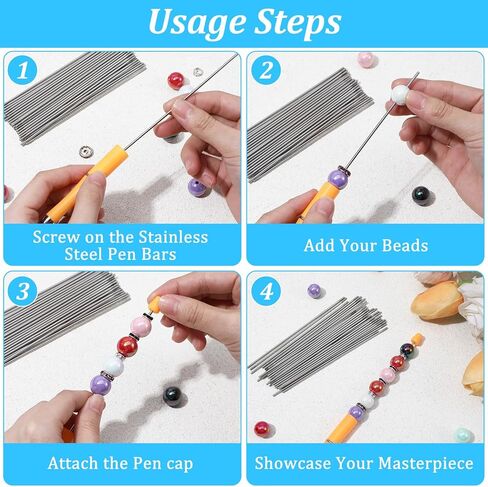 Usage Steps

1

Screw on the Stainless Steel Pen Bars

2

Add Your Beads

3

Attach the Pen cap

4

Showcase Your Masterpiece