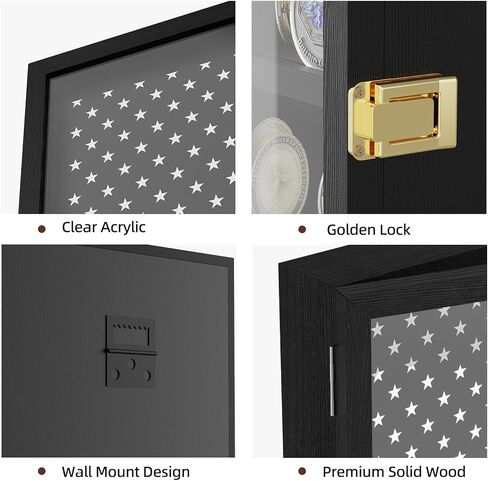 • Clear Acrylic

• Golden Lock

• Wall Mount Design

• Premium Solid Wood