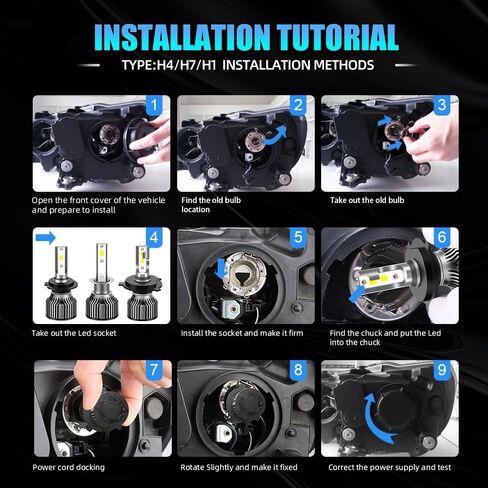 INSTALLATION TUTORIAL

TYPE:H4/H7/H1 INSTALLATION METHODS

1

Open the front cover of the vehicle and prepare to install

2

Find the old bulb location

3

Take out the old bulb

4

Take out the Led socket

5

Install the socket and make it firm

6

Find the chuck and put the Led into the chuck

7

Power cord docking

8

Rotate Slightly and make it fixed

9

Correct the power supply and test