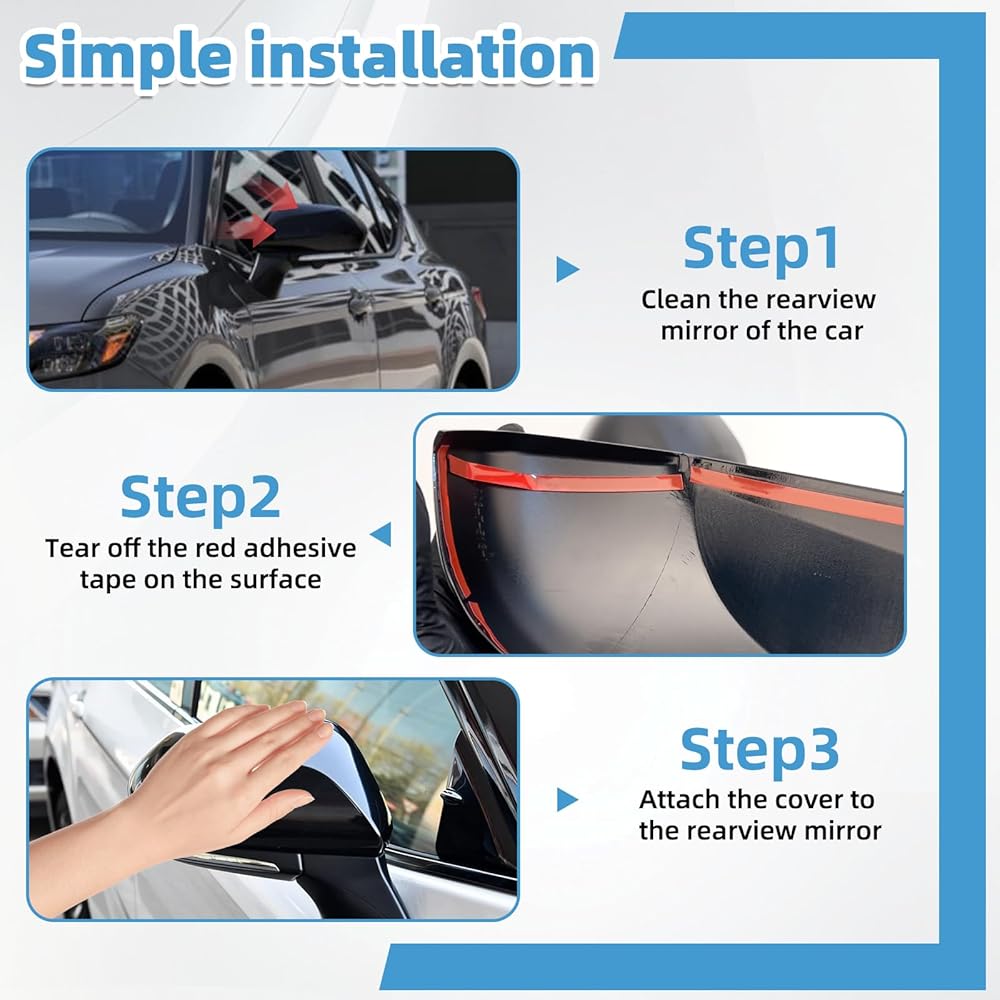 Simple installation

Step1
Clean the rearview mirror of the car

Step2
Tear off the red adhesive tape on the surface

Step3
Attach the cover to the rearview mirror