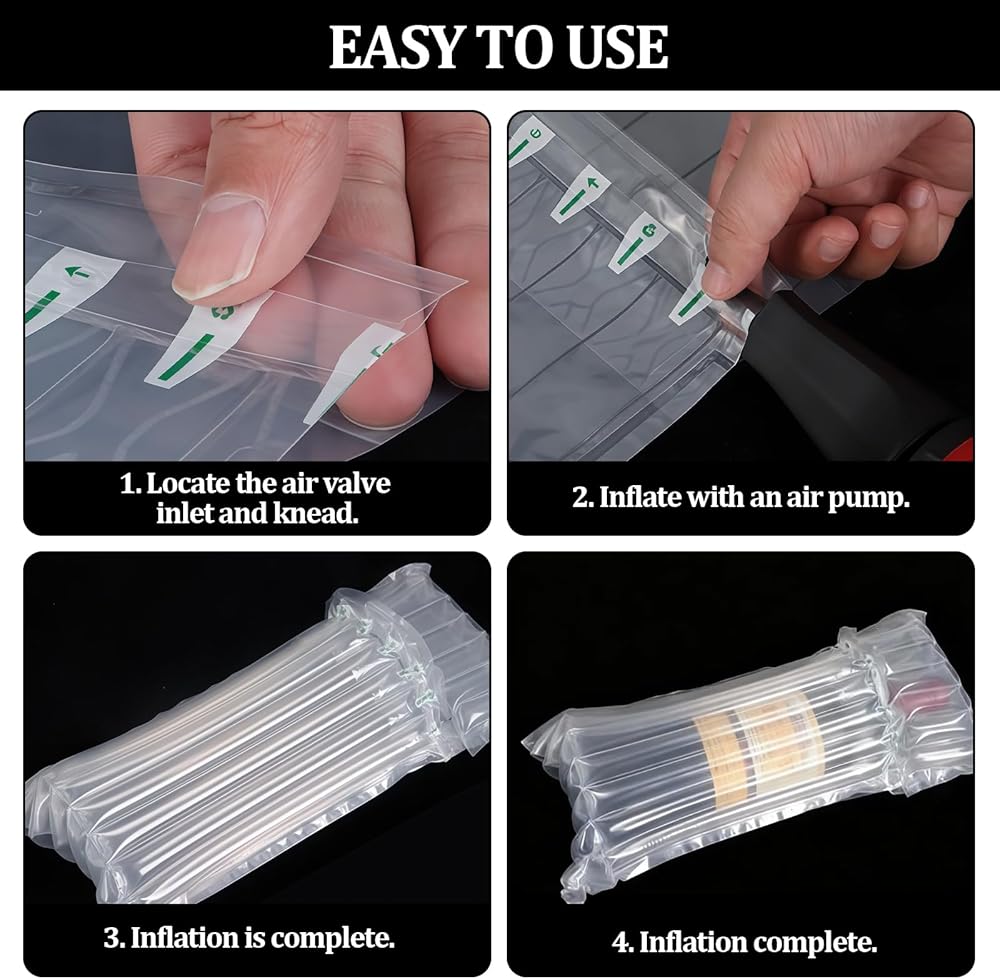 EASY TO USE

1. Locate the air valve inlet and knead.

2. Inflate with an air pump.

3. Inflation is complete.

4. Inflation complete.