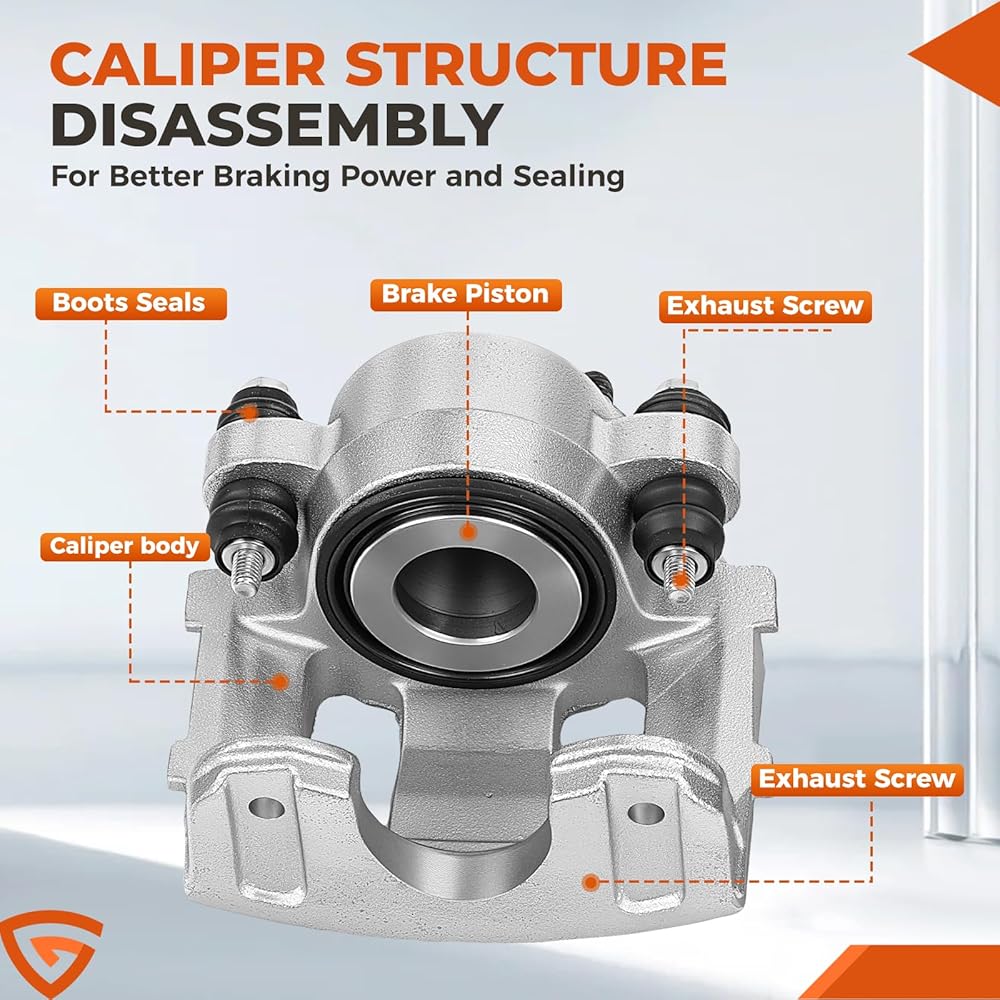 CALIPER STRUCTURE DISASSEMBLY

For Better Braking Power and Sealing

Boots Seals

Brake Piston

Exhaust Screw

Caliper body

Exhaust Screw