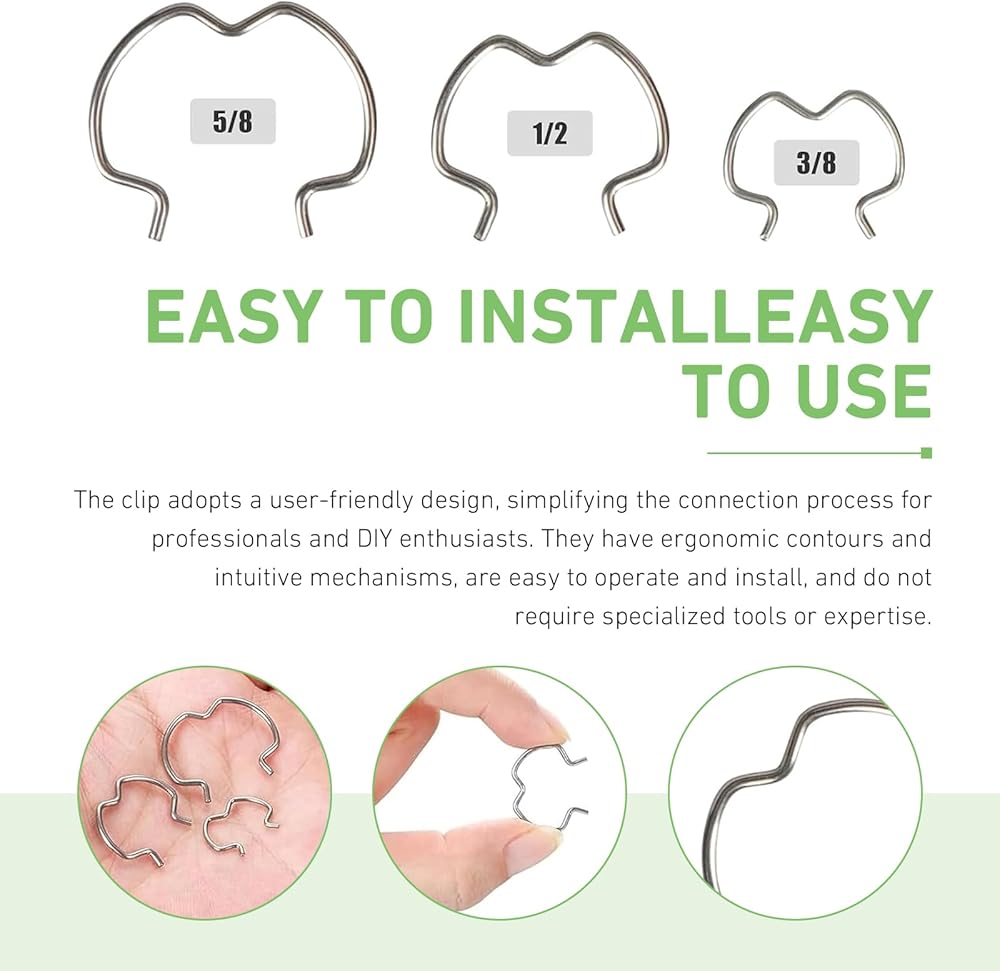 5/8

1/2

3/8

EASY TO INSTALLEASY TO USE

The clip adopts a user-friendly design, simplifying the connection process for professionals and DIY enthusiasts. They have ergonomic contours and intuitive mechanisms, are easy to operate and install, and do not require specialized tools or expertise.