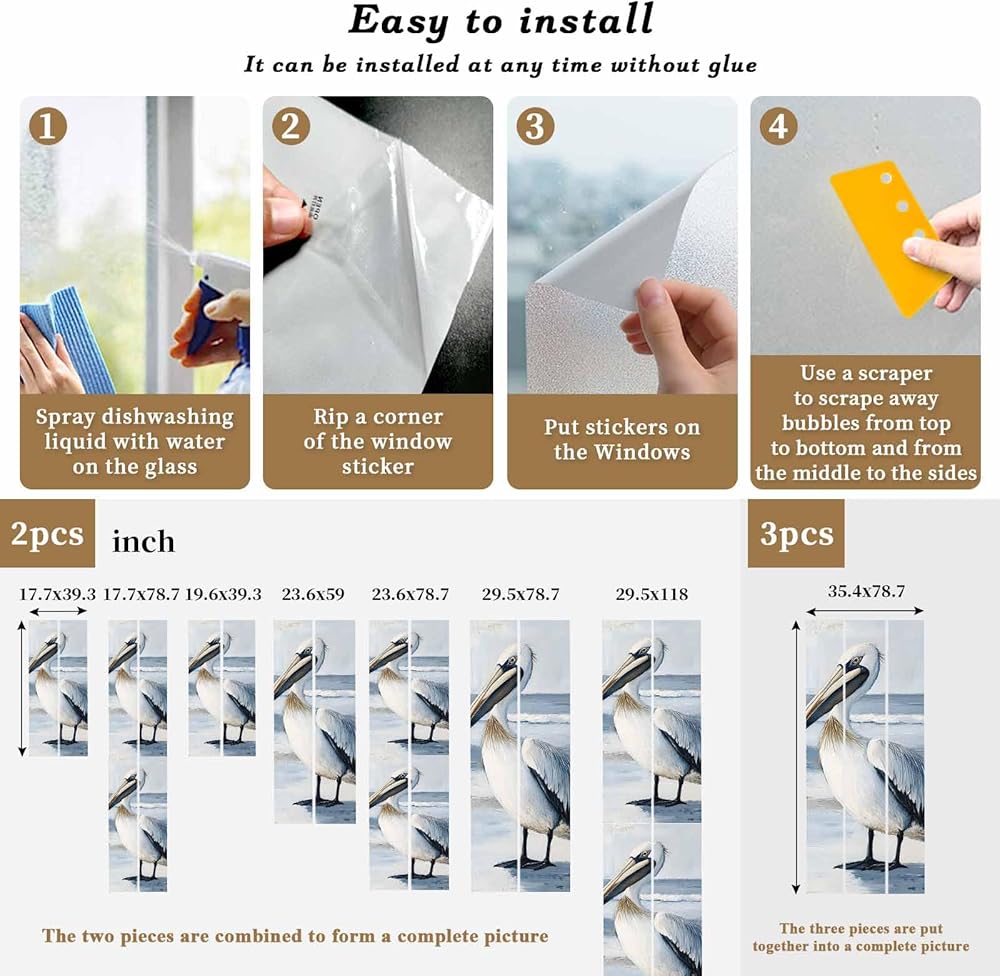 Easy to install

It can be installed at any time without glue

1

Spray dishwashing liquid with water on the glass

2

Rip a corner of the window sticker

3

Put stickers on the Windows

4

Use a scraper to scrape away bubbles from top to bottom and from the middle to the sides

2pcs

inch

17.7x39.3

17.7x78.7

19.6x39.3

23.6x59

23.6x78.7

29.5x78.7

29.5x118

The two pieces are combined to form a complete picture

3pcs

35.4x78.7

The three pieces are put together into a complete picture