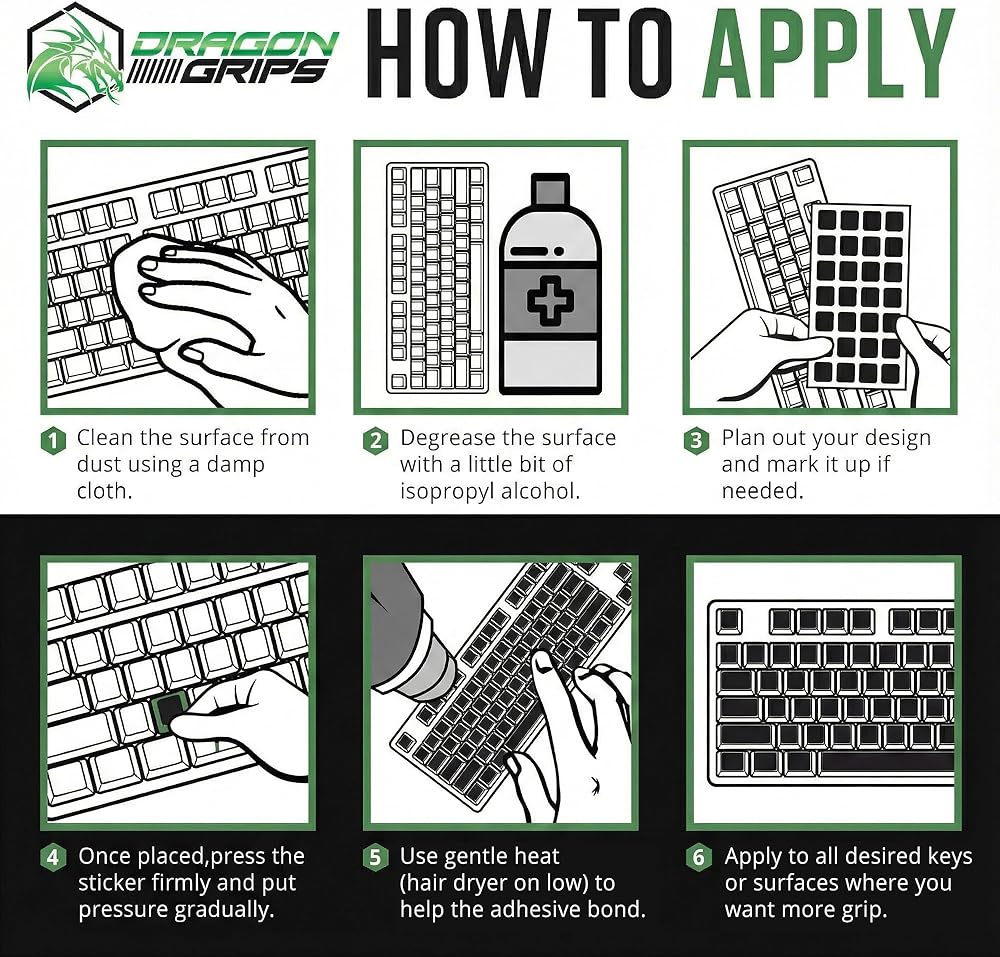 DRAGON GRIPS

HOW TO APPLY

1 Clean the surface from dust using a damp cloth.

2 Degrease the surface with a little bit of isopropyl alcohol.

3 Plan out your design and mark it up if needed.

4 Once placed,press the sticker firmly and put pressure gradually.

5 Use gentle heat (hair dryer on low) to help the adhesive bond.

6 Apply to all desired keys or surfaces where you want more grip.