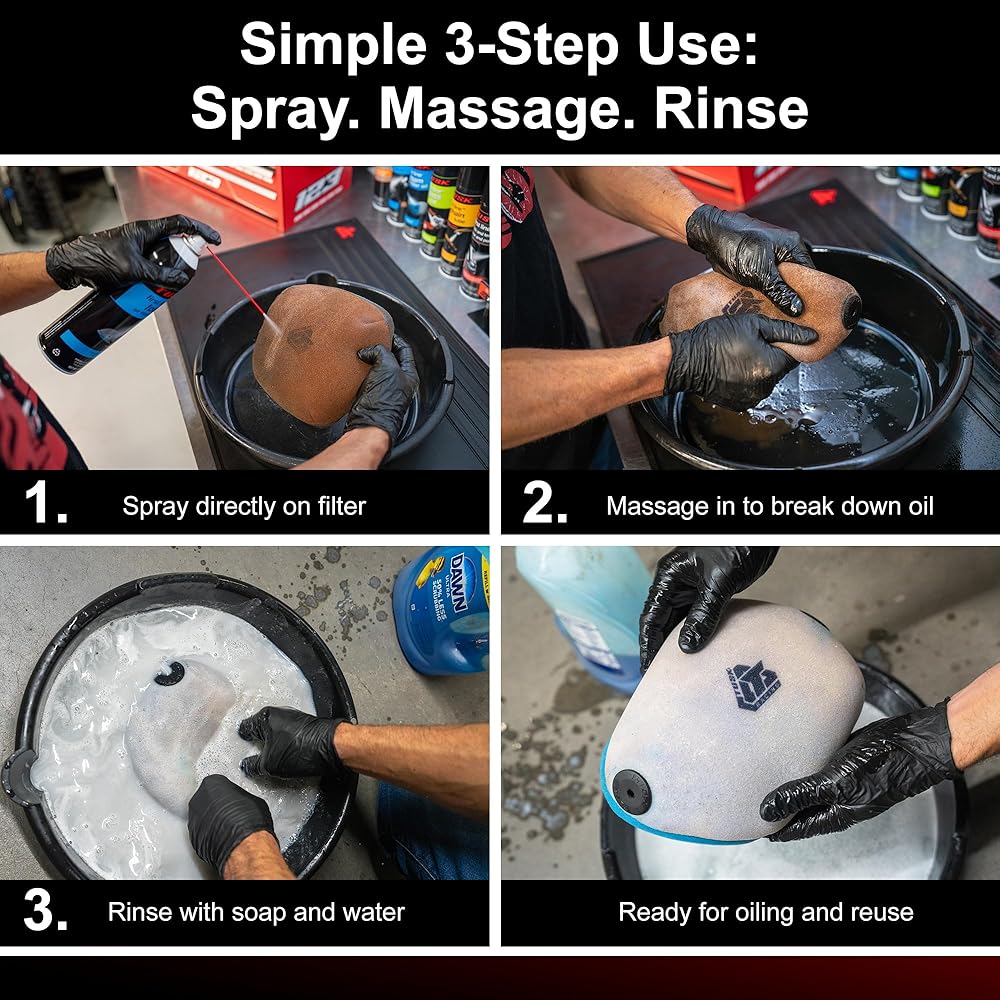 Simple 3-Step Use:
Spray. Massage. Rinse

1. Spray directly on filter

2. Massage in to break down oil

DAWN

3. Rinse with soap and water

Ready for oiling and reuse