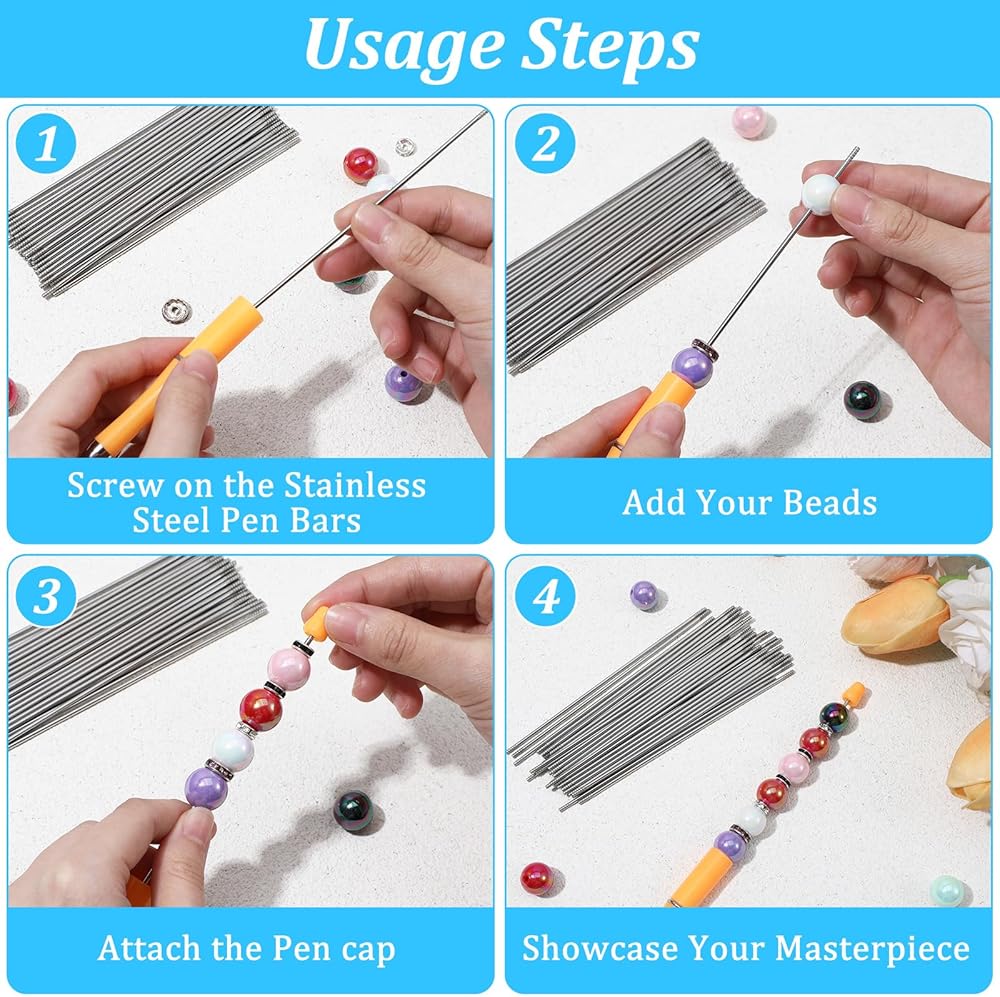 Usage Steps

1

Screw on the Stainless Steel Pen Bars

2

Add Your Beads

3

Attach the Pen cap

4

Showcase Your Masterpiece