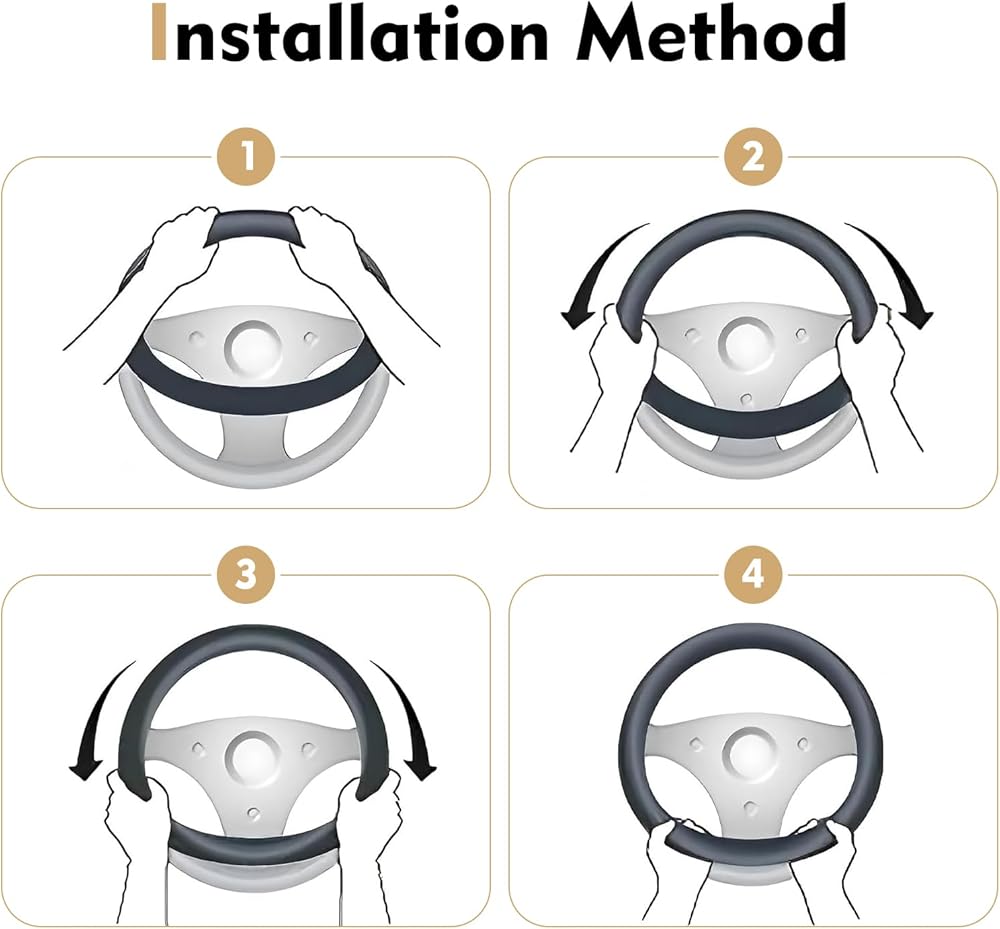 Installation Method

1

2

3

4